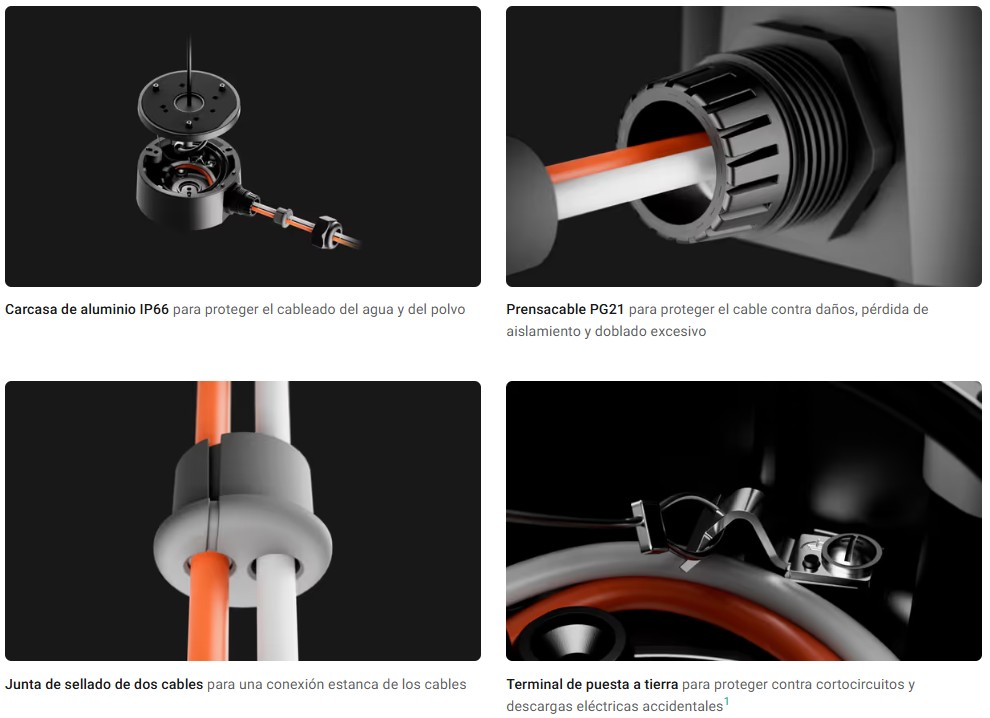 Carcasa de aluminio IP66 para proteger el cableado del agua y del polvo

Prensacable PG21 para proteger el cable contra daños, pérdida de aislamiento y doblado excesivo

Junta de sellado de dos cables para una conexión estanca de los cables

Terminal de puesta a tierra para proteger contra cortocircuitos y descargas eléctricas accidentales$^1$